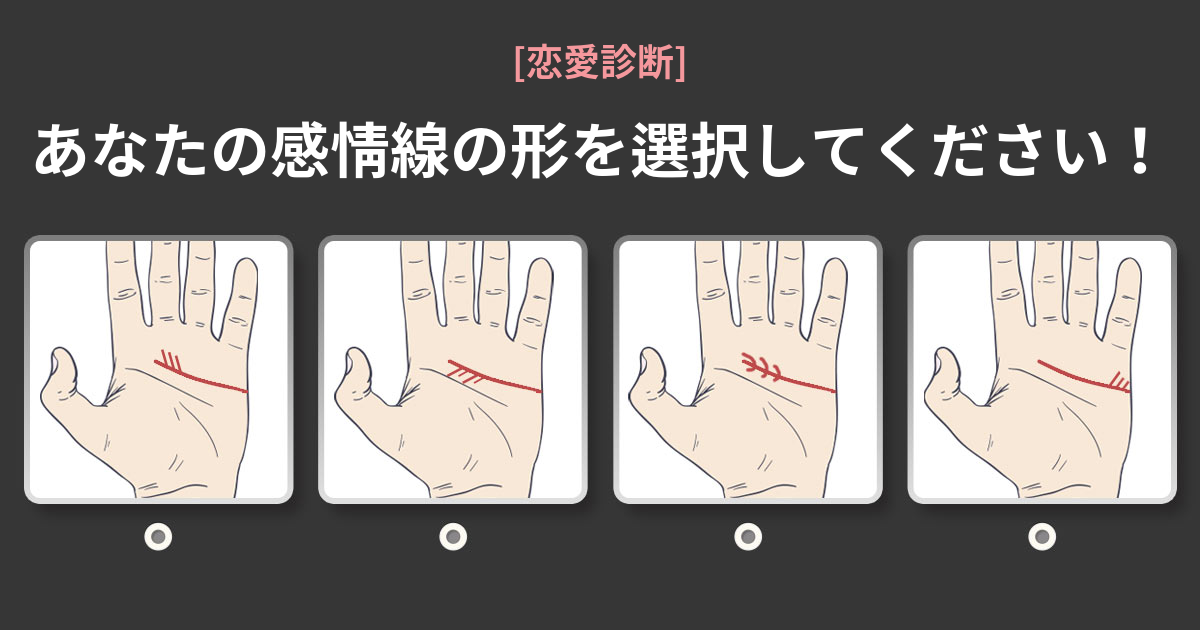 [恋愛診断]

あなたの感情線の形を選択してください！